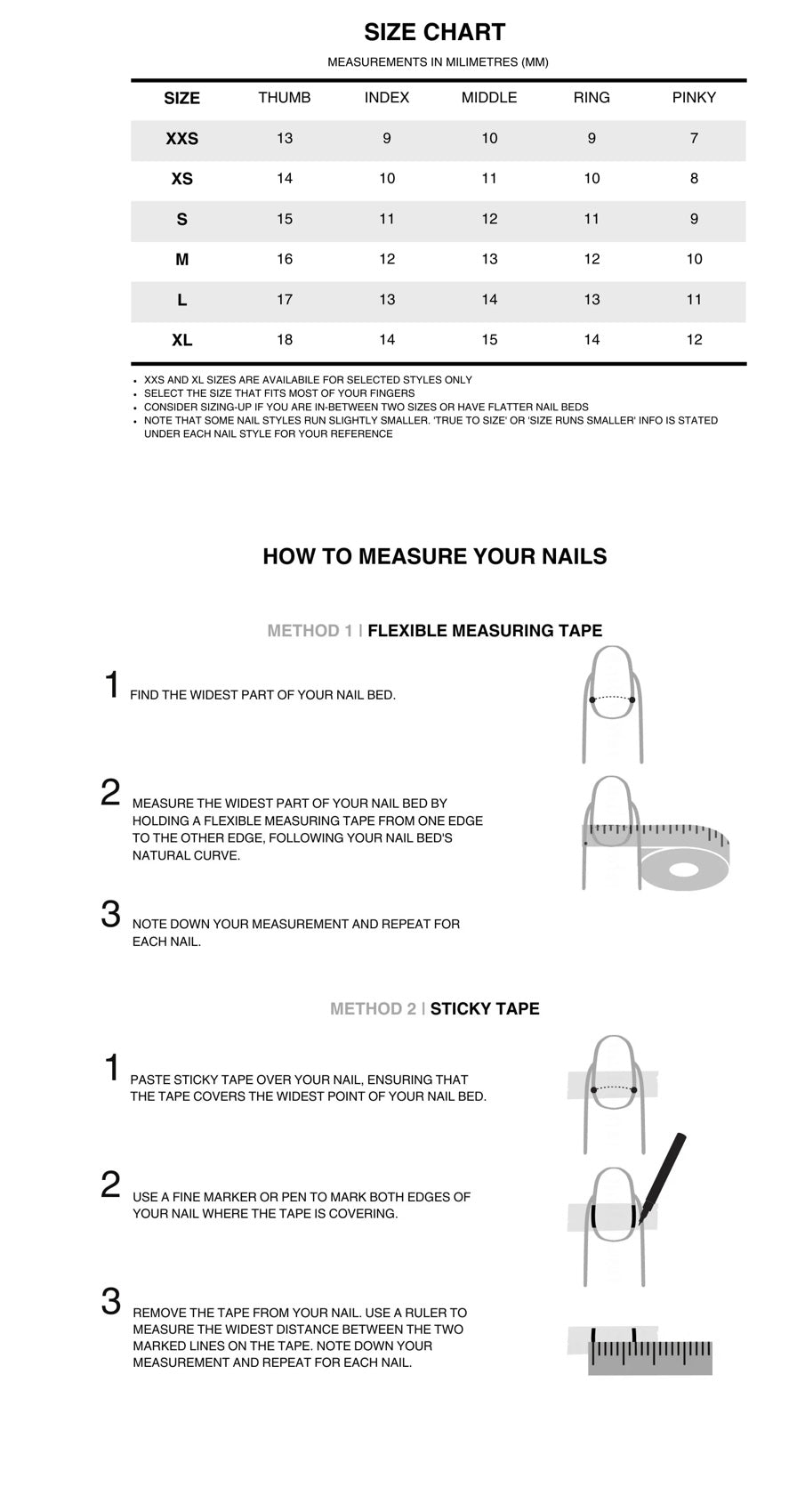 SIZE CHART

MEASUREMENTS IN MILIMETRES (MM)

| SIZE | THUMB | INDEX | MIDDLE | RING | PINKY |
|---|---|---|---|---|---|
| XXS | 13 | 9 | 10 | 9 | 7 |
| XS | 14 | 10 | 11 | 10 | 8 |
| S | 15 | 11 | 12 | 11 | 9 |
| M | 16 | 12 | 13 | 12 | 10 |
| L | 17 | 13 | 14 | 13 | 11 |
| XL | 18 | 14 | 15 | 14 | 12 |

• XXS AND XL SIZES ARE AVAILABILE FOR SELECTED STYLES ONLY
• SELECT THE SIZE THAT FITS MOST OF YOUR FINGERS
• CONSIDER SIZING-UP IF YOU ARE IN-BETWEEN TWO SIZES OR HAVE FLATTER NAIL BEDS
• NOTE THAT SOME NAIL STYLES RUN SLIGHTLY SMALLER. 'TRUE TO SIZE' OR 'SIZE RUNS SMALLER' INFO IS STATED UNDER EACH NAIL STYLE FOR YOUR REFERENCE

HOW TO MEASURE YOUR NAILS

METHOD 1 | FLEXIBLE MEASURING TAPE

1 FIND THE WIDEST PART OF YOUR NAIL BED.

2 MEASURE THE WIDEST PART OF YOUR NAIL BED BY HOLDING A FLEXIBLE MEASURING TAPE FROM ONE EDGE TO THE OTHER EDGE, FOLLOWING YOUR NAIL BED'S NATURAL CURVE.

3 NOTE DOWN YOUR MEASUREMENT AND REPEAT FOR EACH NAIL.

METHOD 2 | STICKY TAPE

1 PASTE STICKY TAPE OVER YOUR NAIL, ENSURING THAT THE TAPE COVERS THE WIDEST POINT OF YOUR NAIL BED.

2 USE A FINE MARKER OR PEN TO MARK BOTH EDGES OF YOUR NAIL WHERE THE TAPE IS COVERING.

3 REMOVE THE TAPE FROM YOUR NAIL. USE A RULER TO MEASURE THE WIDEST DISTANCE BETWEEN THE TWO MARKED LINES ON THE TAPE. NOTE DOWN YOUR MEASUREMENT AND REPEAT FOR EACH NAIL.